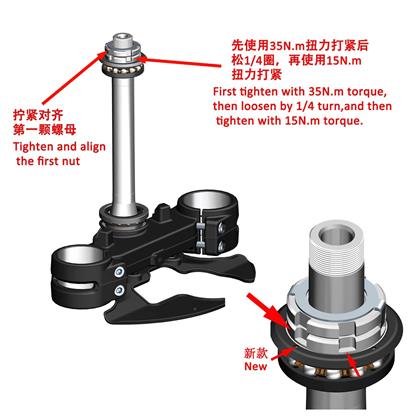 先使用35N.m扭力打紧后松1/4圈，再使用15N.m扭力打紧
First tighten with 35N.m torque, then loosen by 1/4 turn,and then tighten with 15N.m torque.

拧紧对齐第一颗螺母
Tighten and align the first nut

新款
New