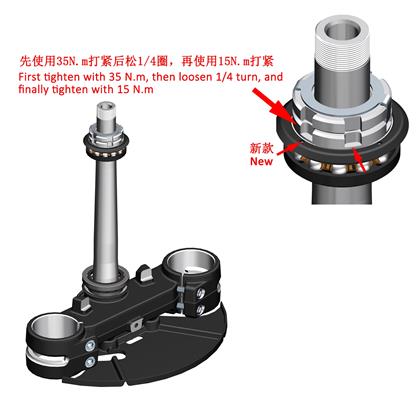 先使用35N.m打紧后松1/4圈，再使用15N.m打紧
First tighten with 35 N.m, then loosen 1/4 turn, and finally tighten with 15 N.m

新款
New