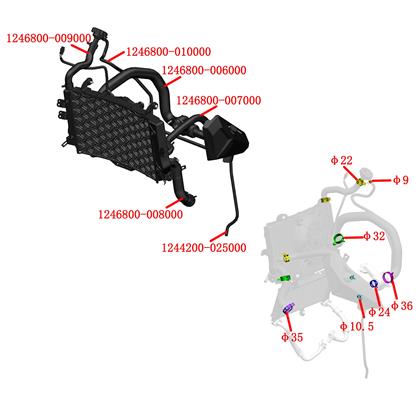 1246800-009000
1246800-010000
1246800-006000
1246800-007000
1246800-008000
1244200-025000
Φ22
Φ9
Φ32
Φ36
Φ24
Φ10.5
Φ35