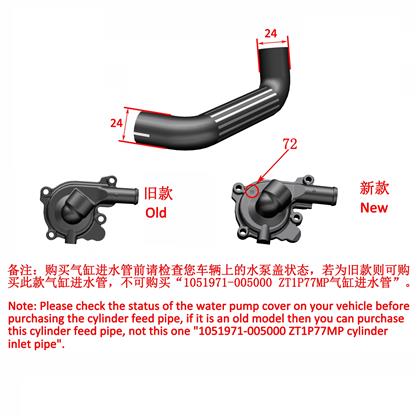 24

24

72

旧款
Old

新款
New

备注：购买气缸进水管前请检查您车辆上的水泵盖状态，若为旧款则可购买此款气缸进水管，不可购买“1051971-005000 ZT1P77MP气缸进水管”。

Note: Please check the status of the water pump cover on your vehicle before purchasing the cylinder feed pipe, if it is an old model then you can purchase this cylinder feed pipe, not this one "1051971-005000 ZT1P77MP cylinder inlet pipe".