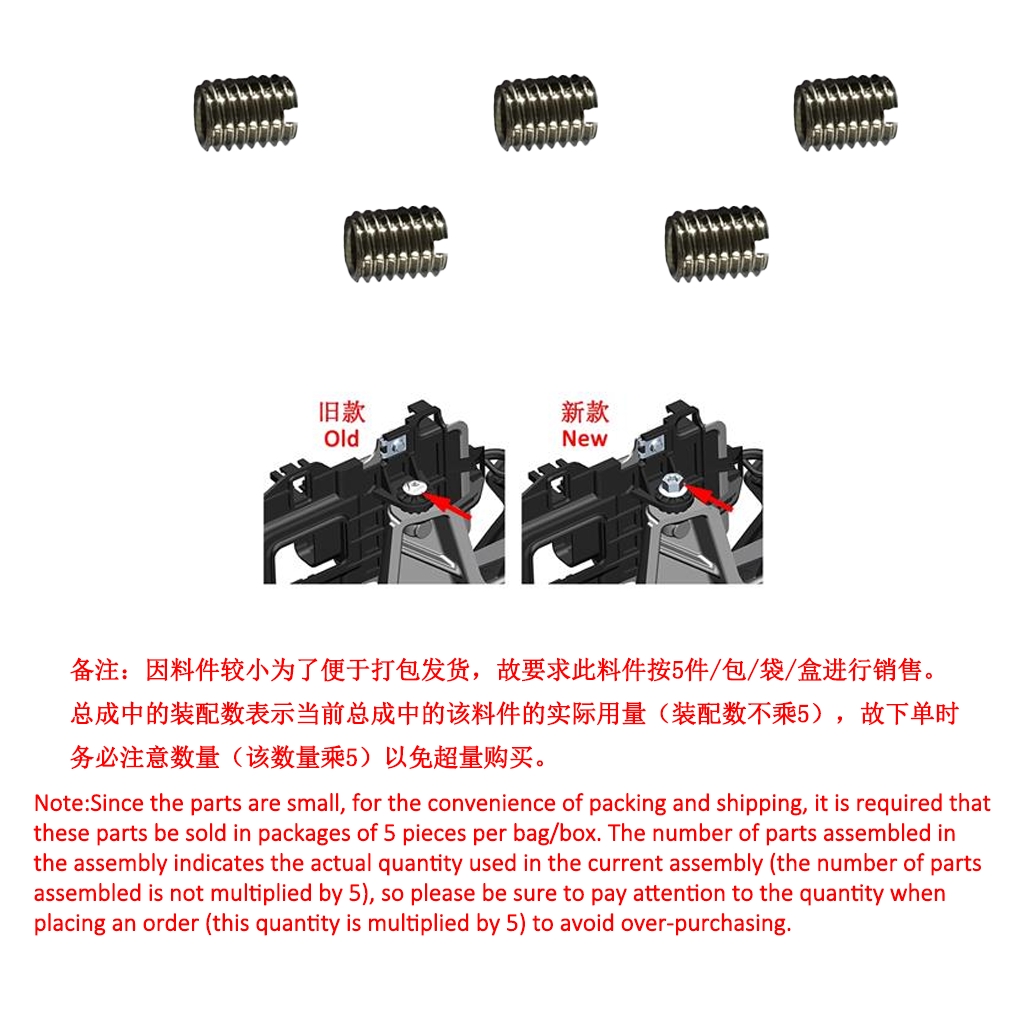 旧款
Old

新款
New

备注：因料件较小为了便于打包发货，故要求此料件按5件/包/袋/盒进行销售。总成中的装配数表示当前总成中的该料件的实际用量（装配数不乘5），故下单时务必注意数量（该数量乘5）以免超量购买。

Note:Since the parts are small, for the convenience of packing and shipping, it is required that these parts be sold in packages of 5 pieces per bag/box. The number of parts assembled in the assembly indicates the actual quantity used in the current assembly (the number of parts assembled is not multiplied by 5), so please be sure to pay attention to the quantity when placing an order (this quantity is multiplied by 5) to avoid over-purchasing.