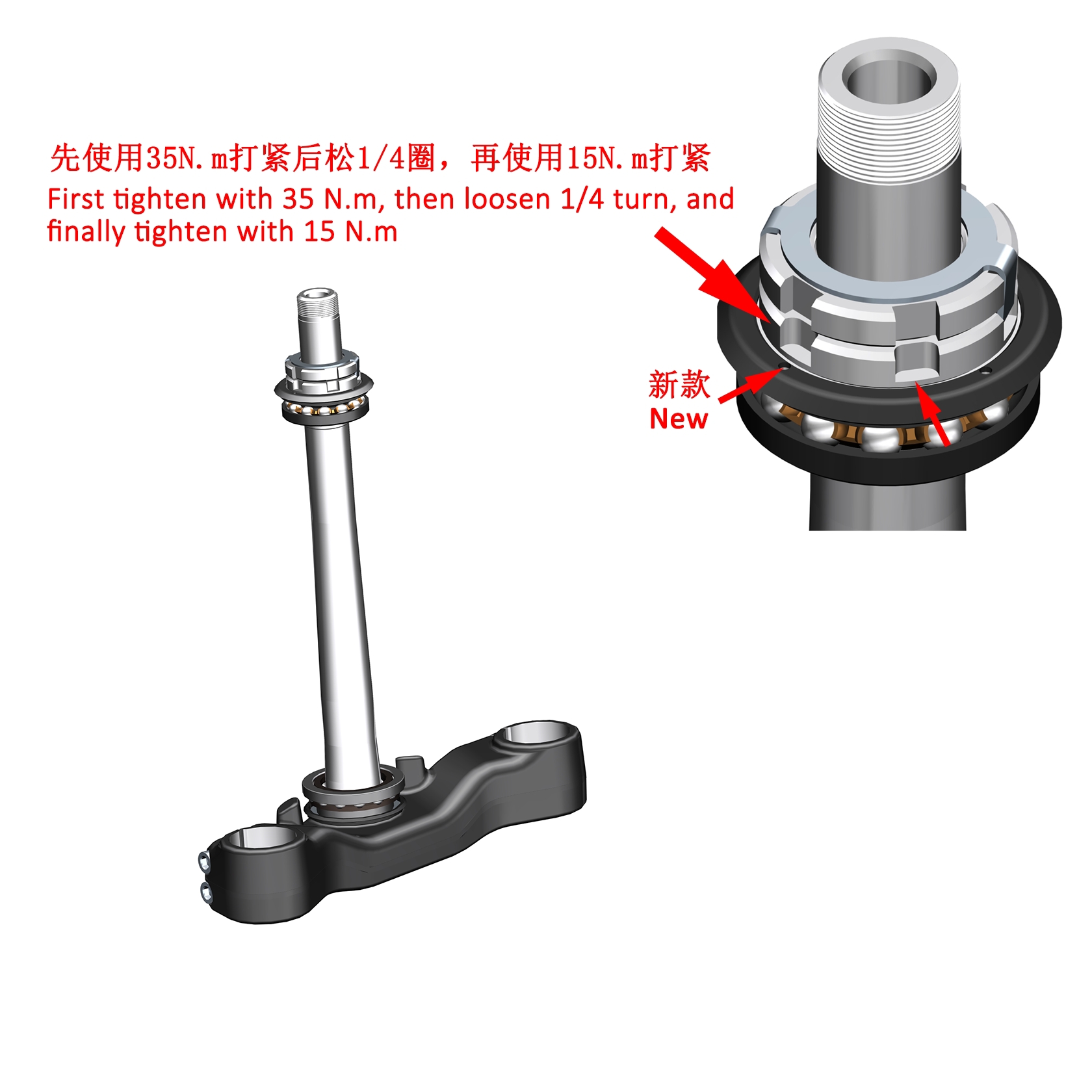 先使用35N.m打紧后松1/4圈，再使用15N.m打紧
First tighten with 35 N.m, then loosen 1/4 turn, and finally tighten with 15 N.m

新款
New