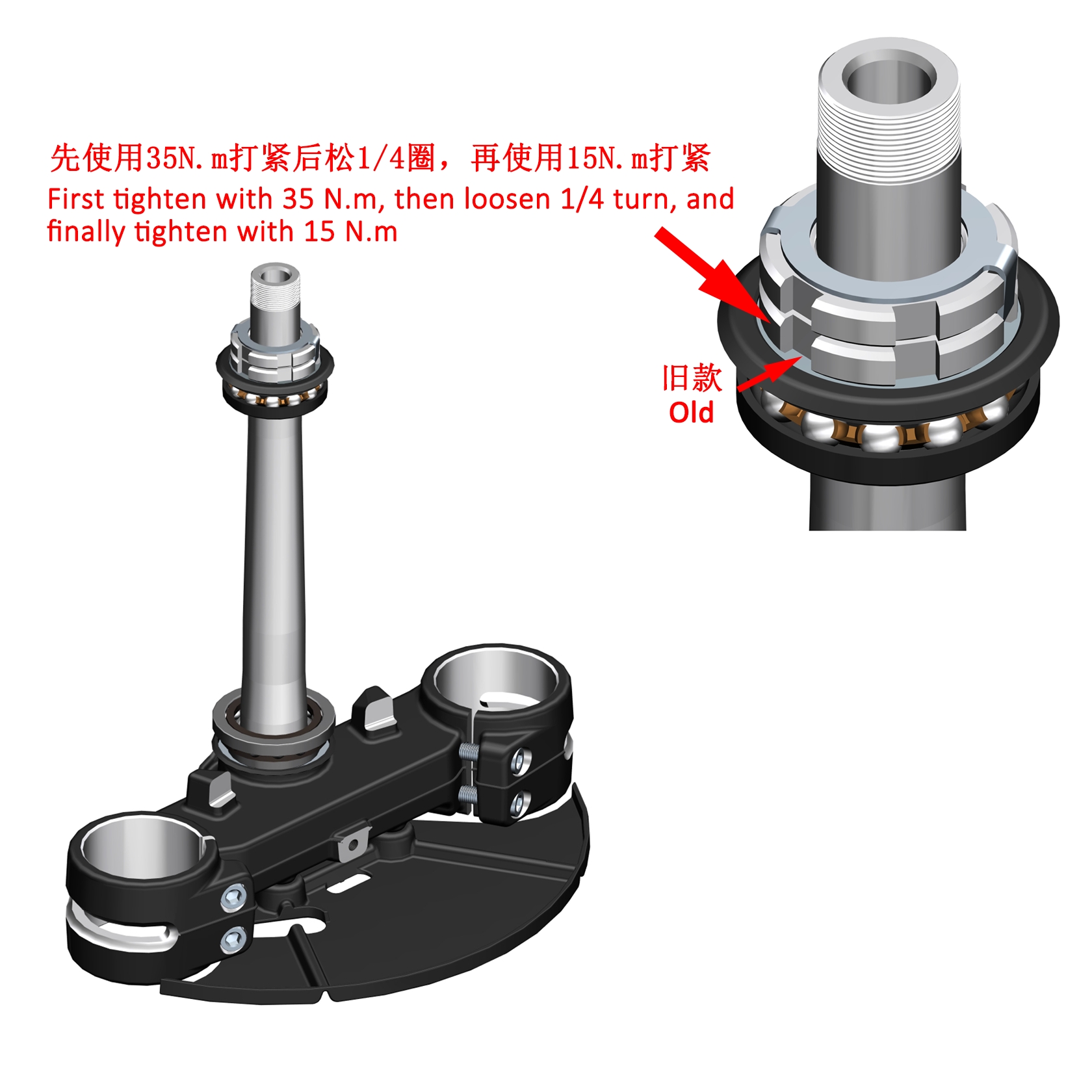 先使用35N.m打紧后松1/4圈，再使用15N.m打紧
First tighten with 35 N.m, then loosen 1/4 turn, and finally tighten with 15 N.m

旧款
Old