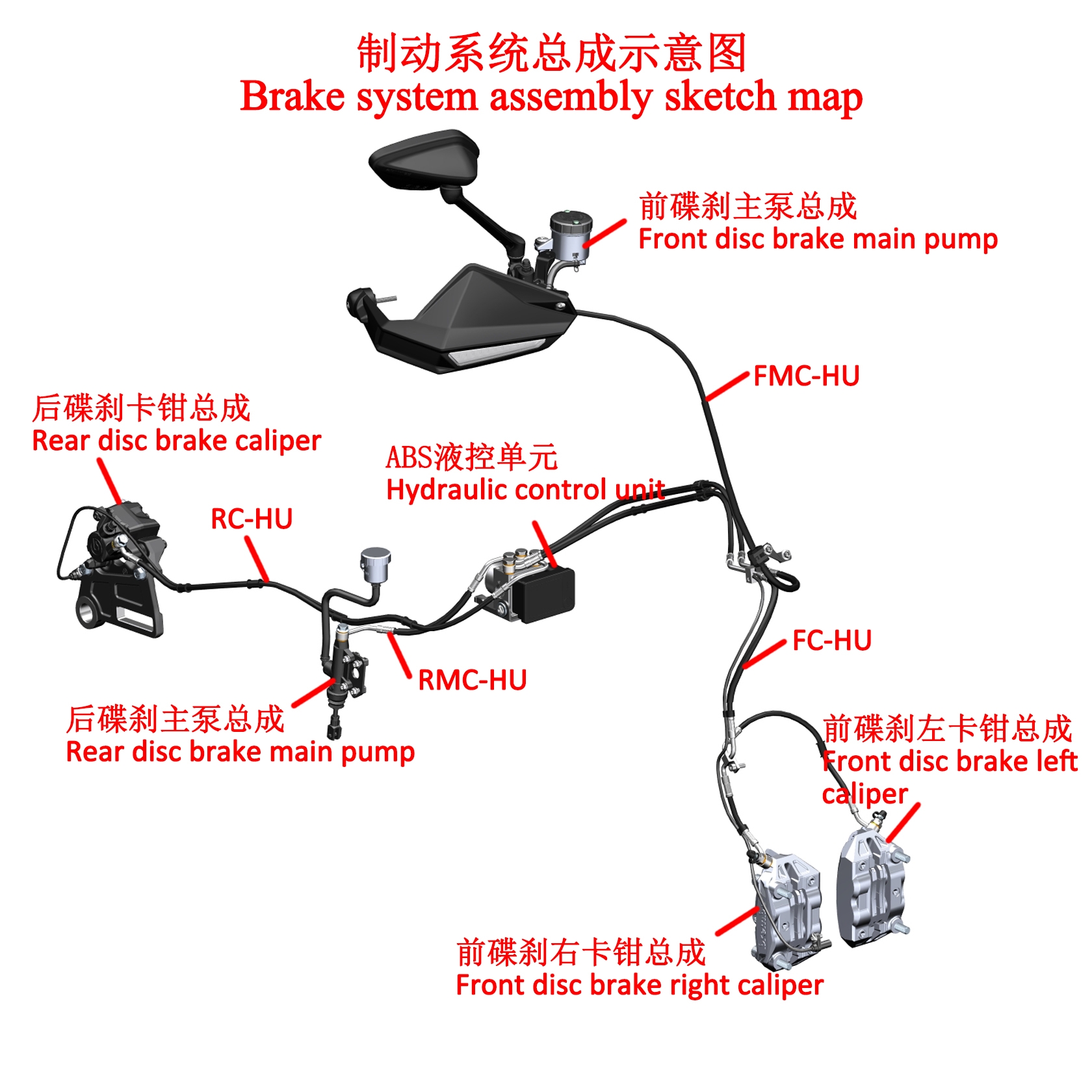 制动系统总成示意图
Brake system assembly sketch map

前碟刹主泵总成
Front disc brake main pump

FMC-HU

后碟刹卡钳总成
Rear disc brake caliper

ABS液控单元
Hydraulic control unit

RC-HU

FC-HU

RMC-HU

后碟刹主泵总成
Rear disc brake main pump

前碟刹左卡钳总成
Front disc brake left caliper

前碟刹右卡钳总成
Front disc brake right caliper