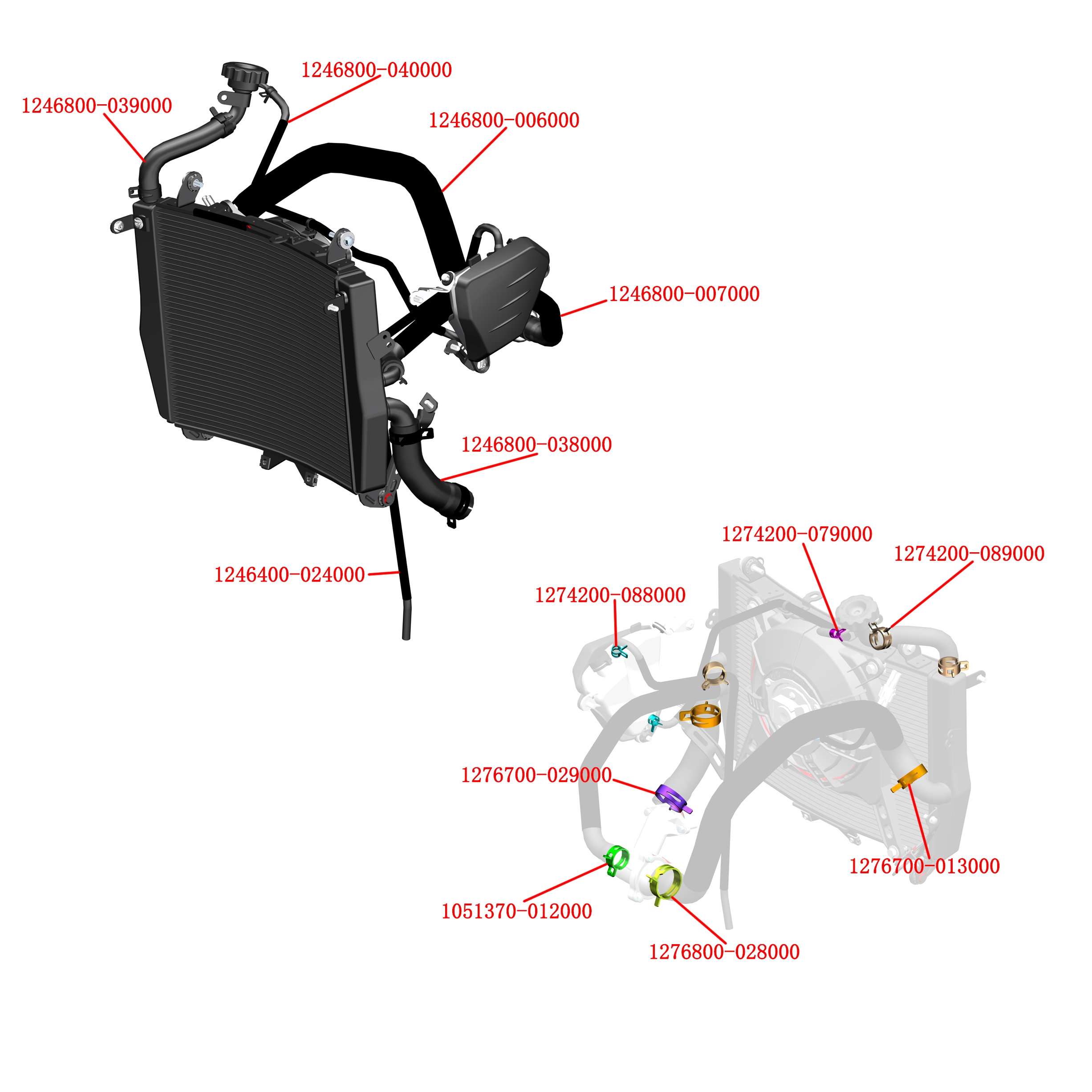 1246800-040000
1246800-039000
1246800-006000
1246800-007000
1246800-038000
1246400-024000
1274200-079000
1274200-089000
1274200-088000
1276700-029000
1276700-013000
1051370-012000
1276800-028000