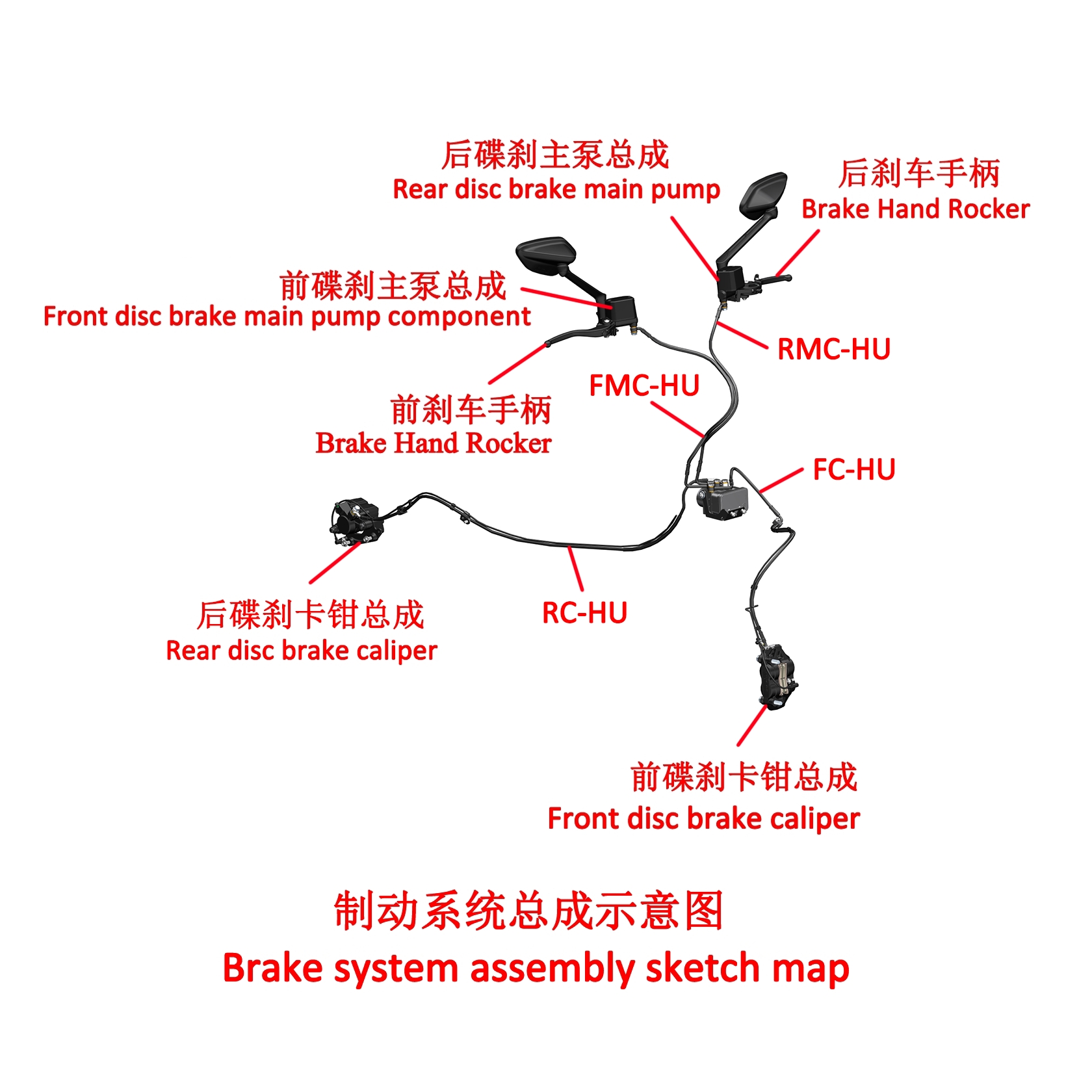 后碟刹主泵总成
Rear disc brake main pump

后刹车手柄
Brake Hand Rocker

前碟刹主泵总成
Front disc brake main pump component

RMC-HU

FMC-HU

前刹车手柄
Brake Hand Rocker

FC-HU

后碟刹卡钳总成
Rear disc brake caliper

RC-HU

前碟刹卡钳总成
Front disc brake caliper

制动系统总成示意图
Brake system assembly sketch map